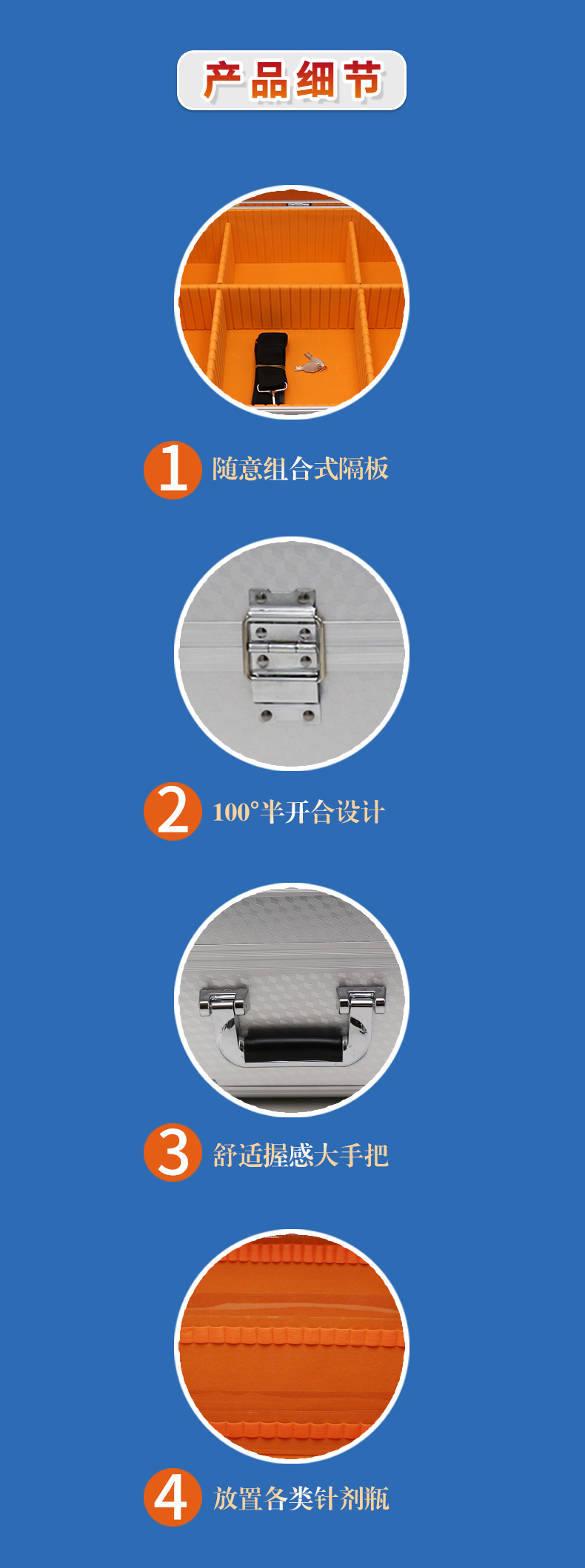 产品细节

1 随意组合式隔板

2 100°半开合设计

3 舒适握感大手把

4 放置各类针剂瓶